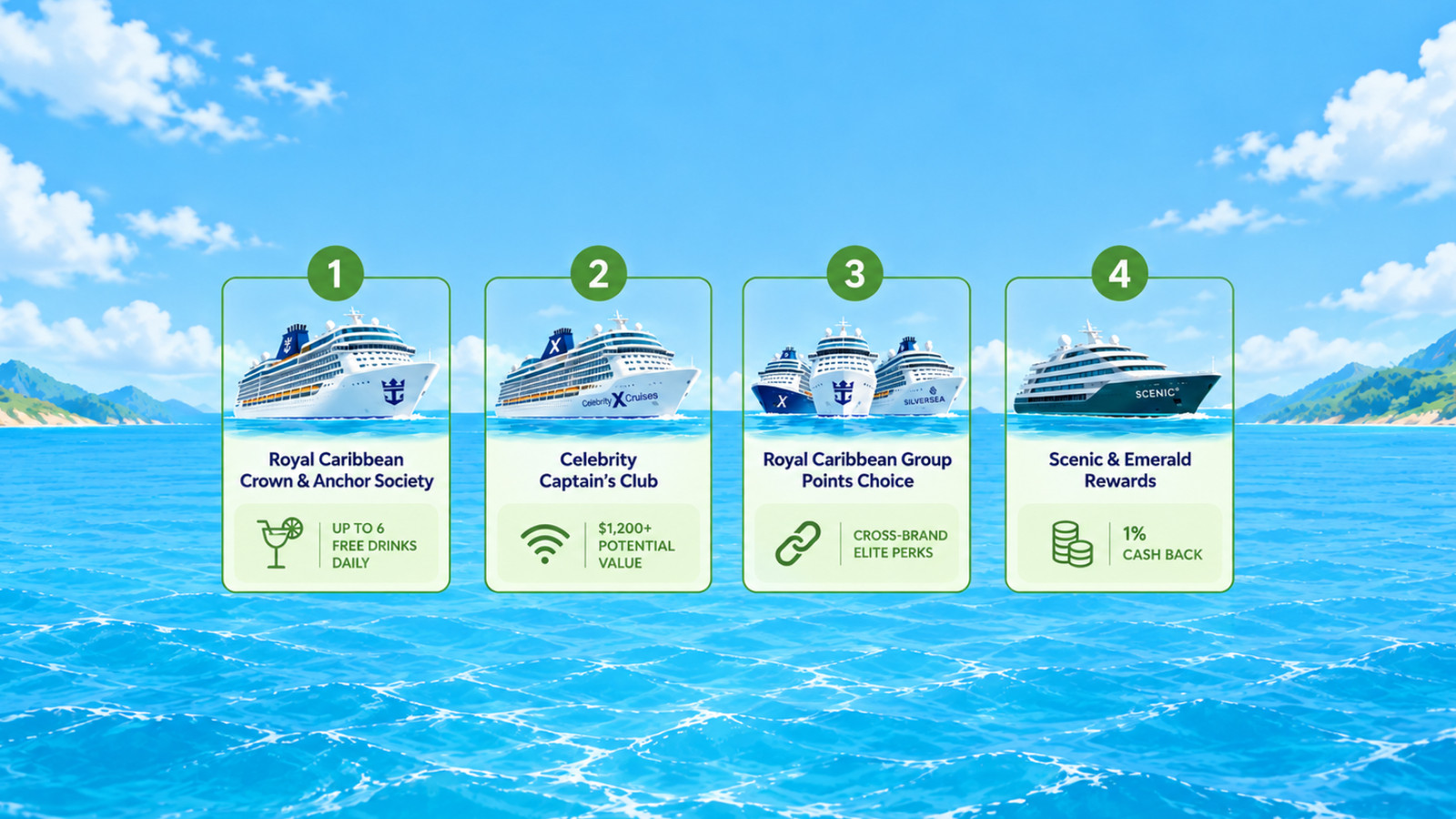 1

Royal Caribbean Crown & Anchor Society

UP TO 6 FREE DRINKS DAILY

2

Celebrity X Cruises

Celebrity Captain's Club

$1,200+ POTENTIAL VALUE

3

SILVERSEA

Royal Caribbean Group Points Choice

CROSS-BRAND ELITE PERKS

4

SCENIC

Scenic & Emerald Rewards

1% CASH BACK